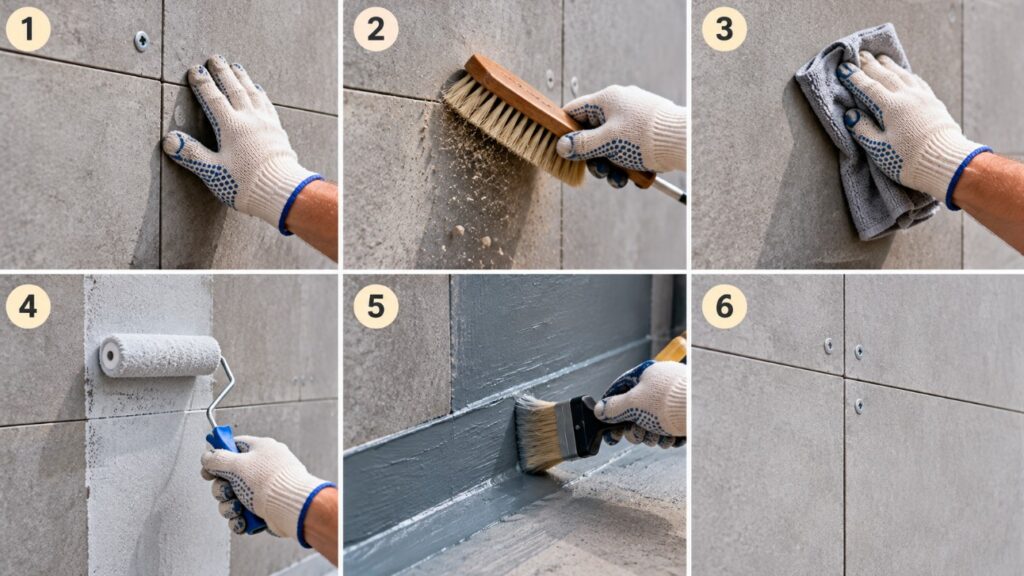 1

2

3

4

5

6