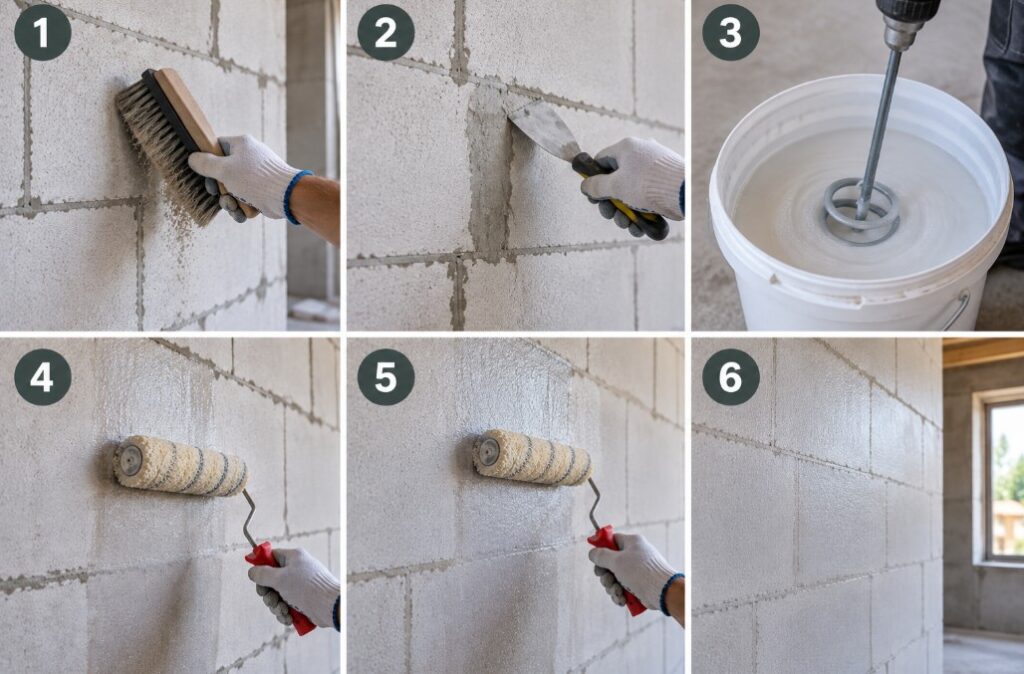 1

2

3

4

5

6